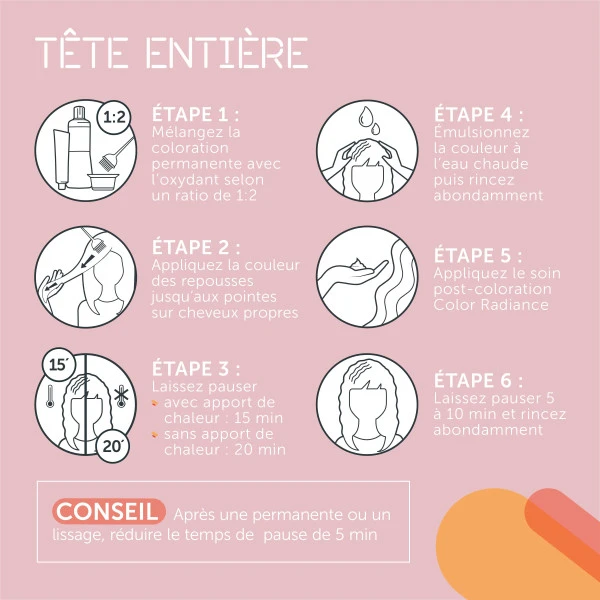 TÊTE ENTIÈRE

1:2

ÉTAPE 1 :
Mélangez la coloration permanente avec l'oxydant selon un ratio de 1:2

ÉTAPE 2 :
Appliquez la couleur des repousses jusqu'aux pointes sur cheveux propres

15'

20'

ÉTAPE 3 :
Laissez pauser
avec apport de chaleur : 15 min
sans apport de chaleur : 20 min

ÉTAPE 4 :
Émulsionnez la couleur à l'eau chaude puis rincez abondamment

ÉTAPE 5 :
Appliquez le soin post-coloration Color Radiance

ÉTAPE 6 :
Laissez pauser 5 à 10 min et rincez abondamment

CONSEIL Après une permanente ou un lissage, réduire le temps de pause de 5 min